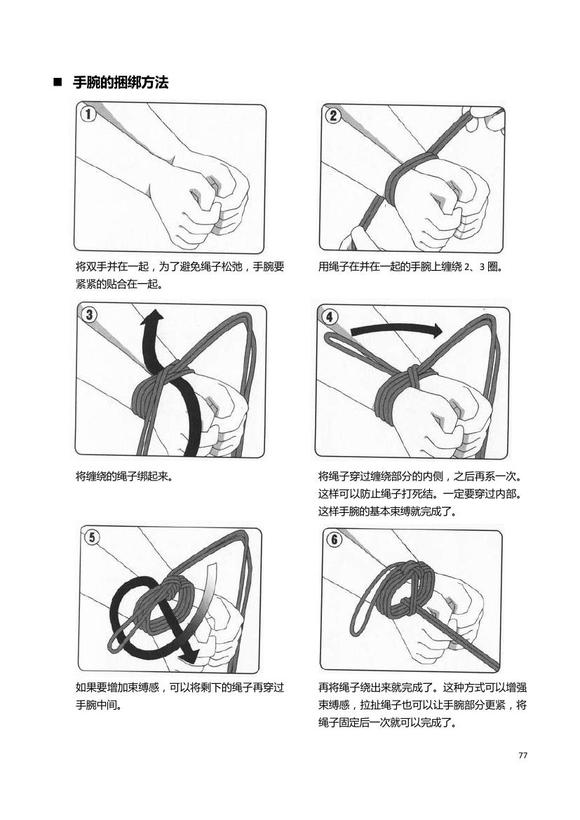 ■ 手腕的捆绑方法

1

将双手并在一起，为了避免绳子松弛，手腕要紧紧的贴合在一起。

2

用绳子在并在一起的手腕上缠绕 2、3 圈。

3

将缠绕的绳子绑起来。

4

将绳子穿过缠绕部分的内侧，之后再系一次。这样可以防止绳子打死结。一定要穿过内部。这样手腕的基本束缚就完成了。

5

如果要增加束缚感，可以将剩下的绳子再穿过手腕中间。

6

再将绳子绕出来就完成了。这种方式可以增强束缚感，拉扯绳子也可以让手腕部分更紧，将绳子固定后一次就可以完成了。

77