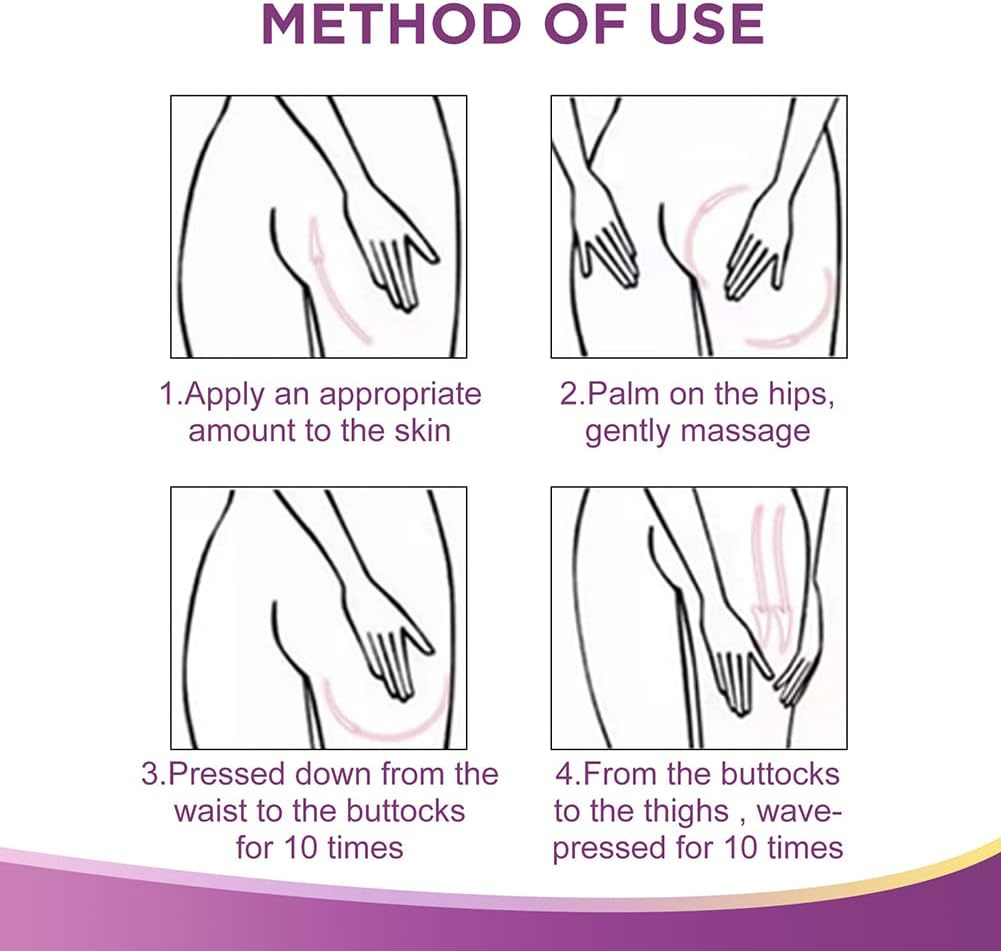 METHOD OF USE

1.Apply an appropriate amount to the skin

2.Palm on the hips, gently massage

3.Pressed down from the waist to the buttocks for 10 times

4.From the buttocks to the thighs , wave-pressed for 10 times